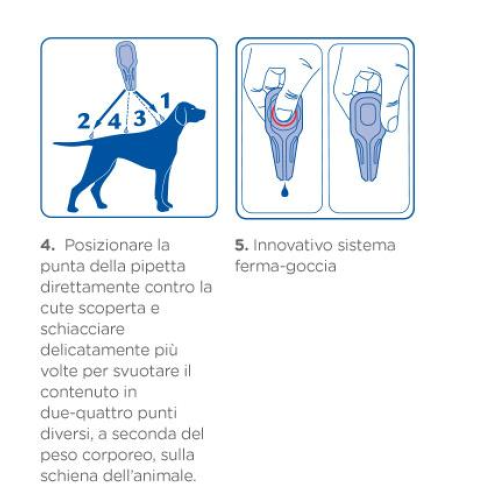 2 4 3 1

4. Posizionare la punta della pipetta direttamente contro la cute scoperta e schiacciare delicatamente più volte per svuotare il contenuto in due-quattro punti diversi, a seconda del peso corporeo, sulla schiena dell'animale.

5. Innovativo sistema ferma-goccia